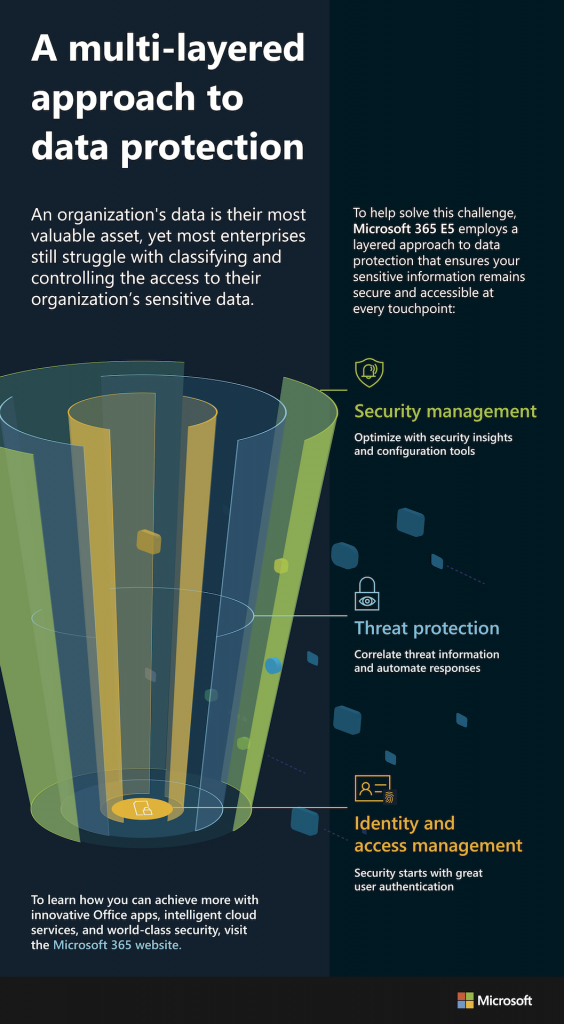 A multi-layered approach to data protection

An organization's data is their most valuable asset, yet most enterprises still struggle with classifying and controlling the access to their organization's sensitive data.

To help solve this challenge, Microsoft 365 E5 employs a layered approach to data protection that ensures your sensitive information remains secure and accessible at every touchpoint:

Security management

Optimize with security insights and configuration tools

Threat protection

Correlate threat information and automate responses

Identity and access management

Security starts with great user authentication

To learn how you can achieve more with innovative Office apps, intelligent cloud services, and world-class security, visit the Microsoft 365 website.

Microsoft